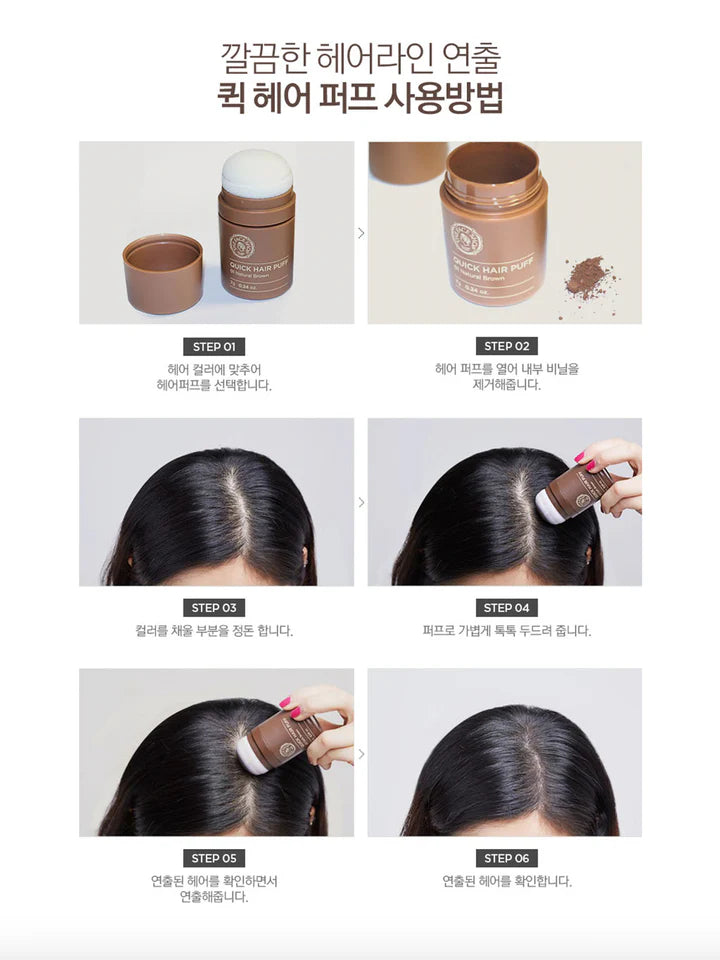 깔끔한 헤어라인 연출
퀵 헤어 퍼프 사용방법

QUICK HAIR PUFF
01 Natural Brown
7g 0.24 oz.

QUICK HAIR PUFF
01 Natural Brown
7g 0.24 oz.

STEP 01
헤어 컬러에 맞추어 헤어퍼프를 선택합니다.

STEP 02
헤어 퍼프를 열어 내부 비닐을 제거해줍니다.

STEP 03
컬러를 채울 부분을 정돈 합니다.

STEP 04
퍼프로 가볍게 톡톡 두드려 줍니다.

STEP 05
연출된 헤어를 확인하면서 연출해줍니다.

STEP 06
연출된 헤어를 확인합니다.