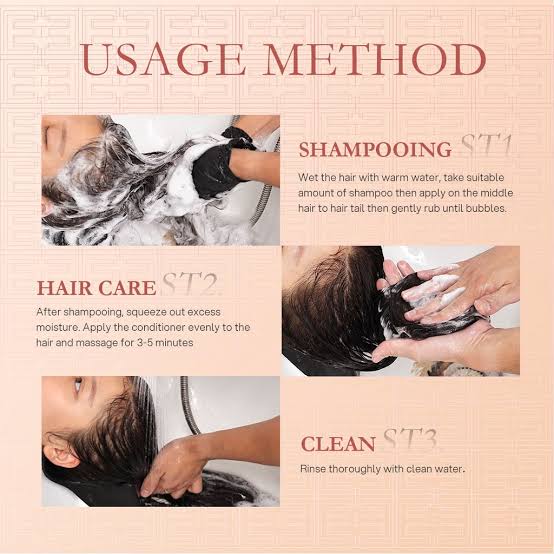 USAGE METHOD

SHAMPOOING ST1

Wet the hair with warm water, take suitable amount of shampoo then apply on the middle hair to hair tail then gently rub until bubbles.

HAIR CARE ST2.

After shampooing, squeeze out excess moisture. Apply the conditioner evenly to the hair and massage for 3-5 minutes

CLEAN ST3

Rinse thoroughly with clean water.